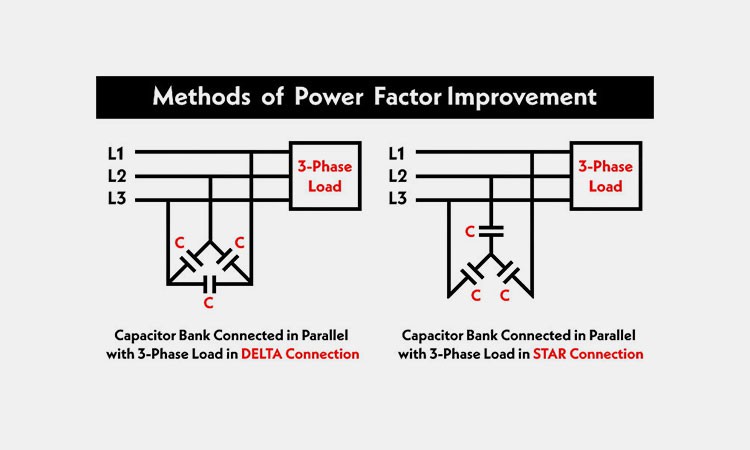 Methods of Power Factor Improvement

L1
L2
L3

3-Phase Load

C C

C

Capacitor Bank Connected in Parallel with 3-Phase Load in DELTA Connection

L1
L2
L3

3-Phase Load

C

C C

Capacitor Bank Connected in Parallel with 3-Phase Load in STAR Connection